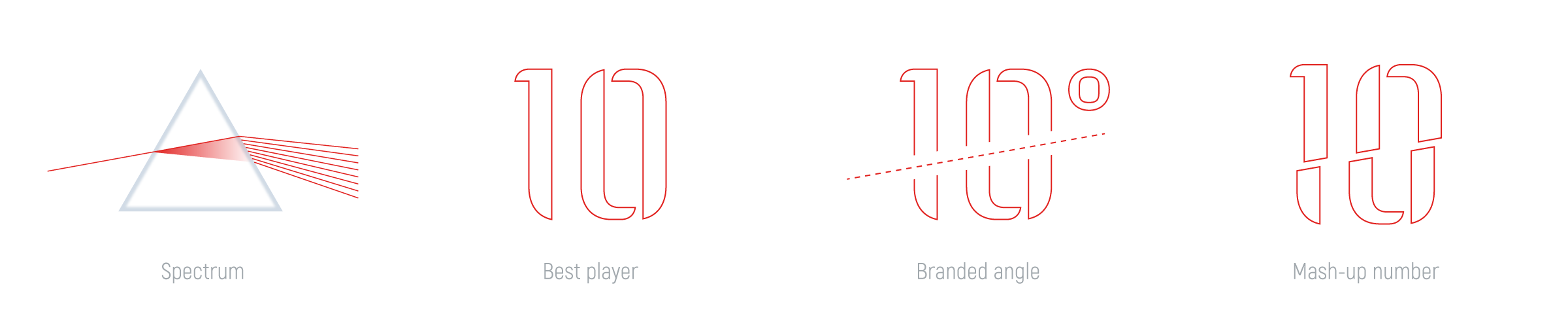 Spectrum

10

Best player

10°

Branded angle

10

Mash-up number